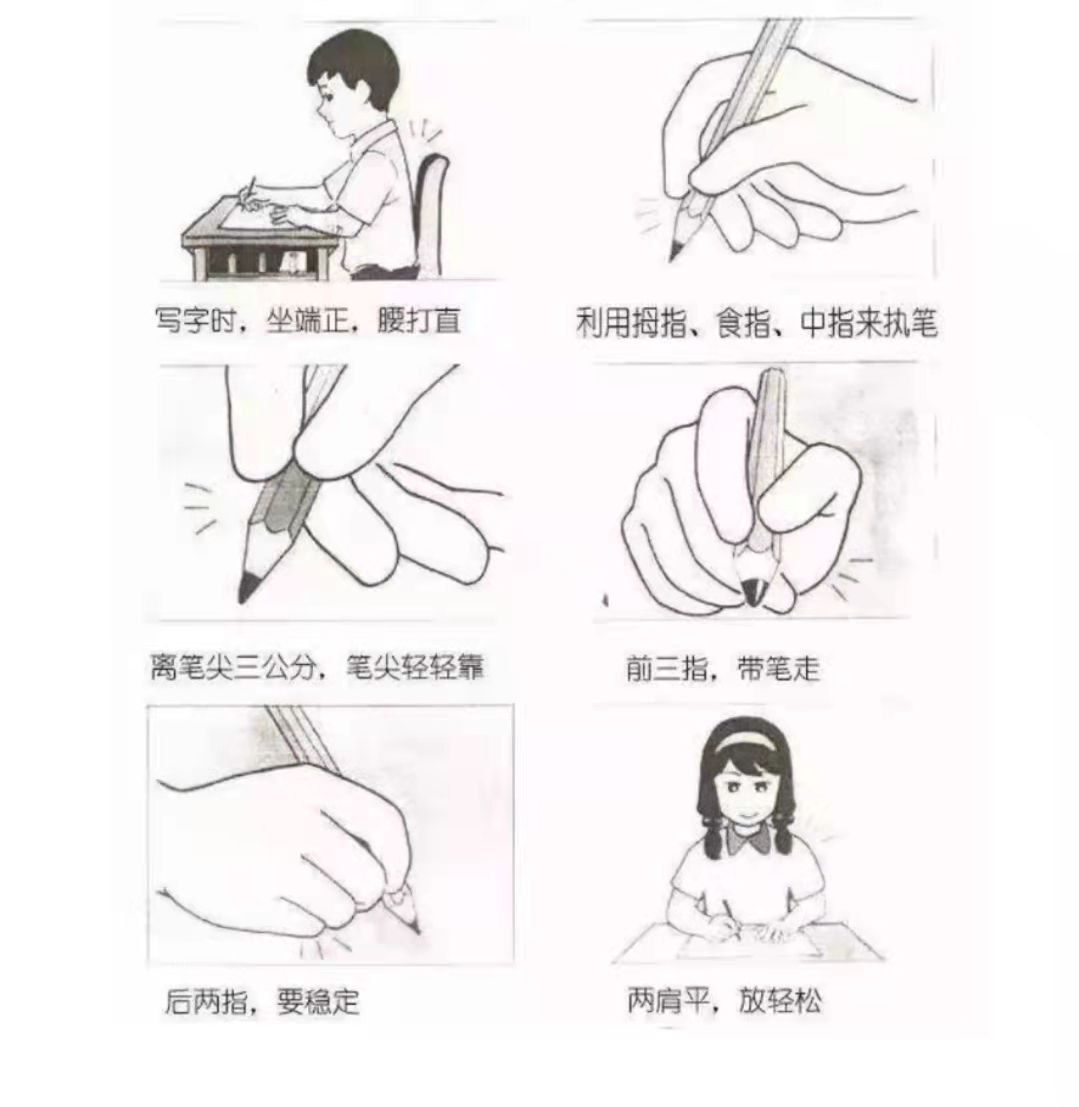 写字时，坐端正，腰打直

利用拇指、食指、中指来执笔

离笔尖三公分，笔尖轻轻靠

前三指，带笔走

后两指，要稳定

两肩平，放轻松